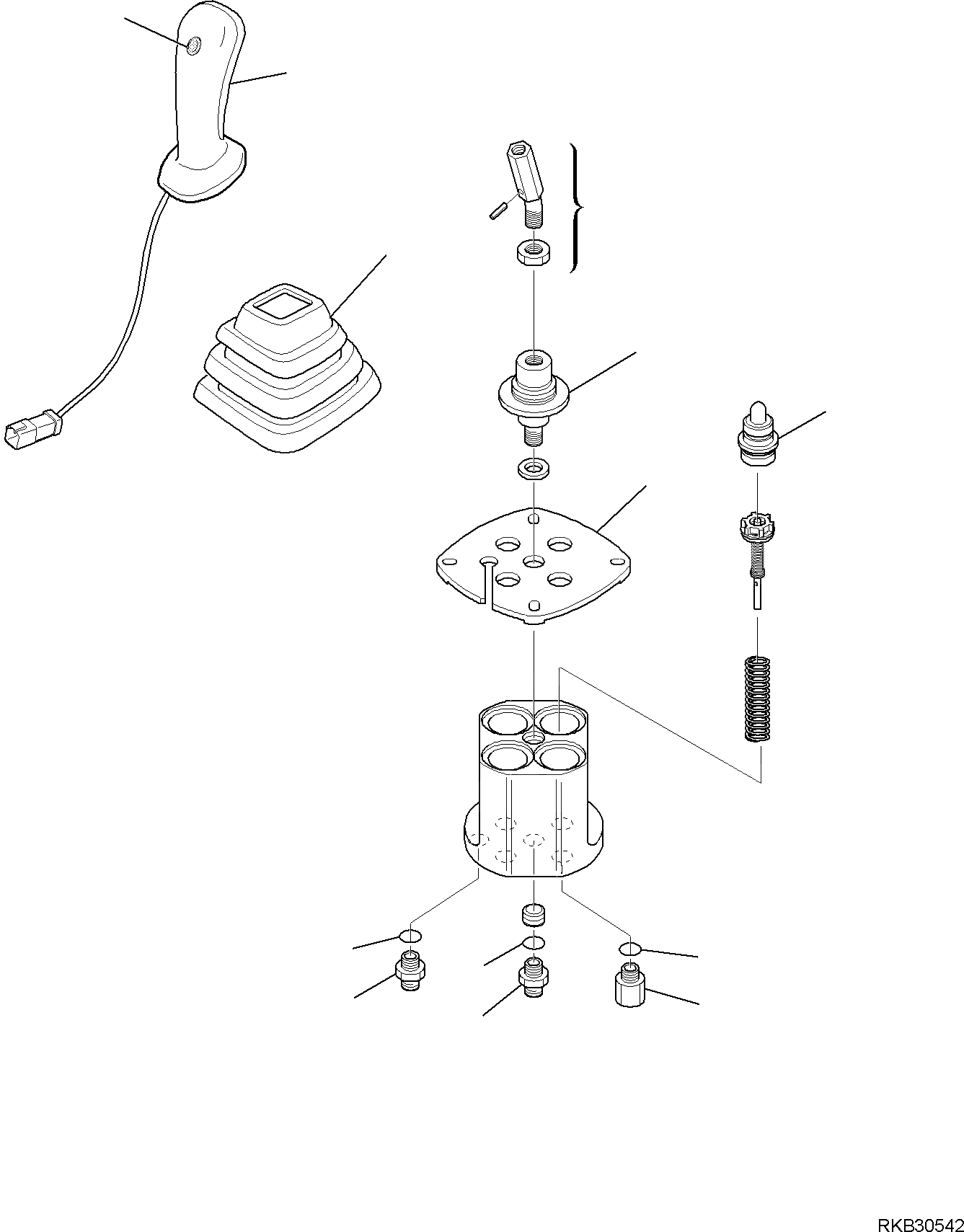 RKB30542