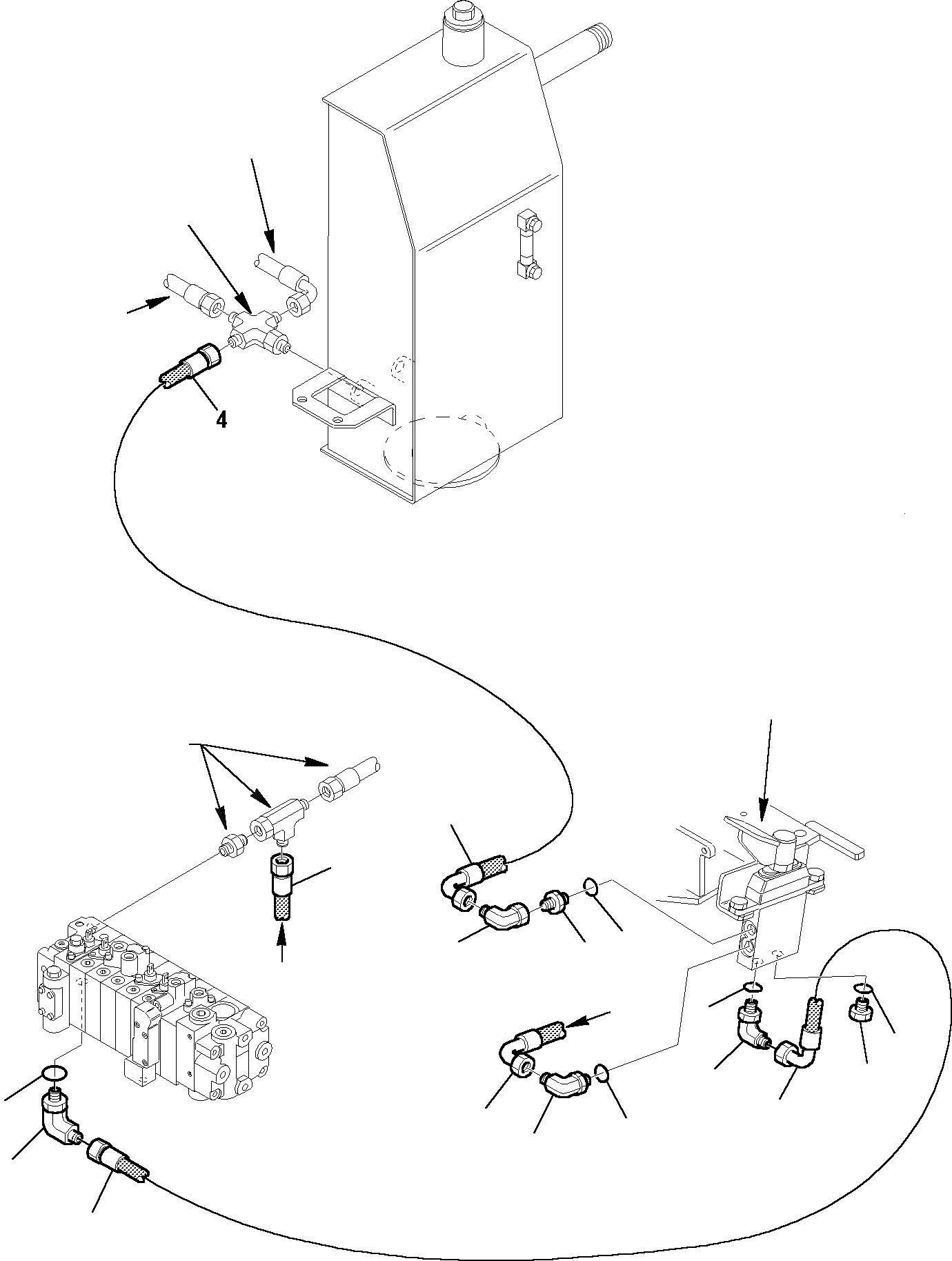 4