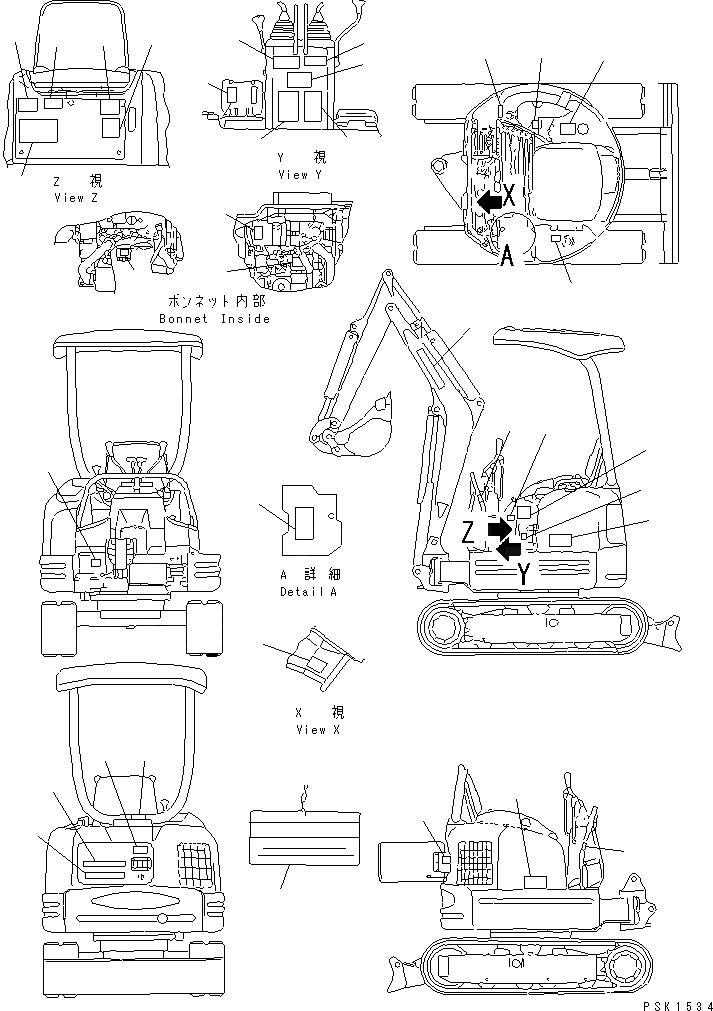 Z 視
View Z

Y 視
View Y

X

A

ボンネット内部
Bonnet Inside

Z

Y

A 詳細
Detail A

X 視
View X

PSK1534