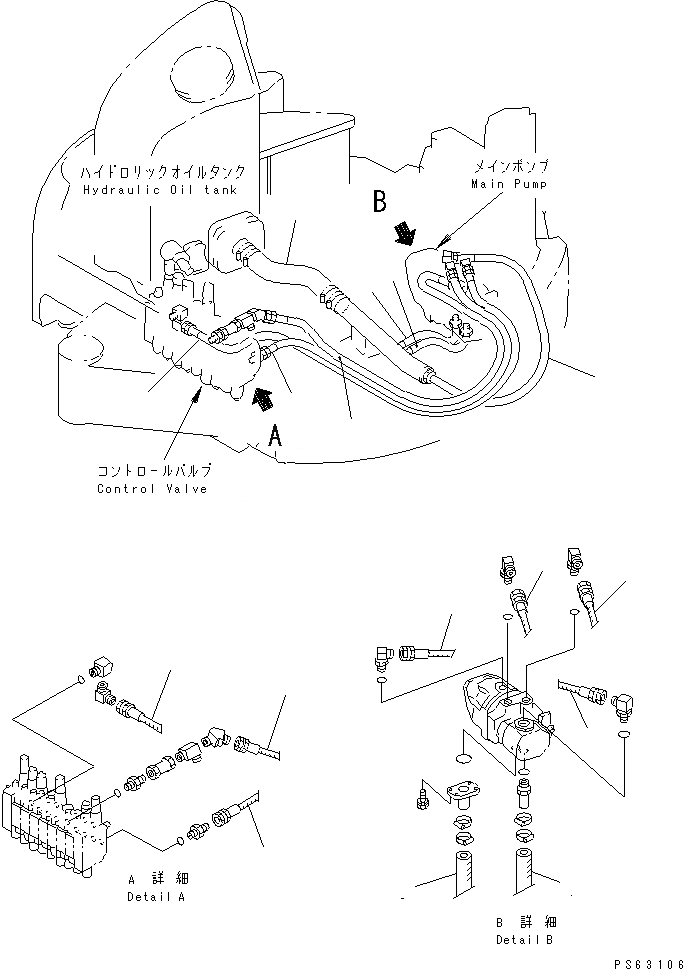 ハイドロリックオイルタンク
Hydraulic Oil tank

メインポンプ
Main Pump

B

A

コントロールバルブ
Control Valve

A 詳細
Detail A

B 詳細
Detail B

PS63106