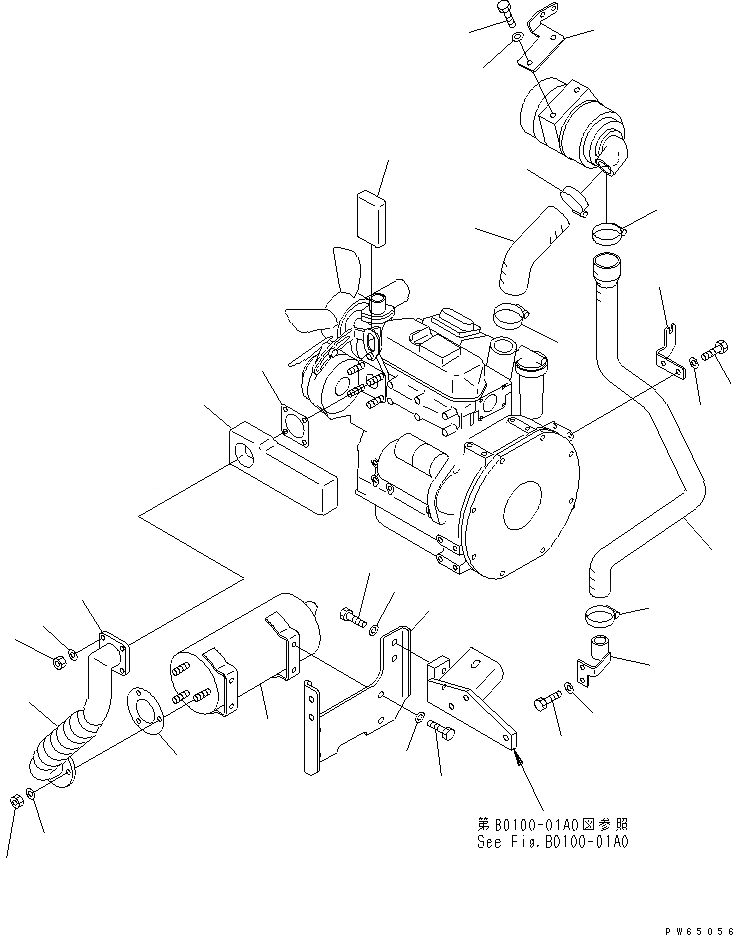 第B0100-01A0図参照
See Fig.B0100-01A0

PW65056