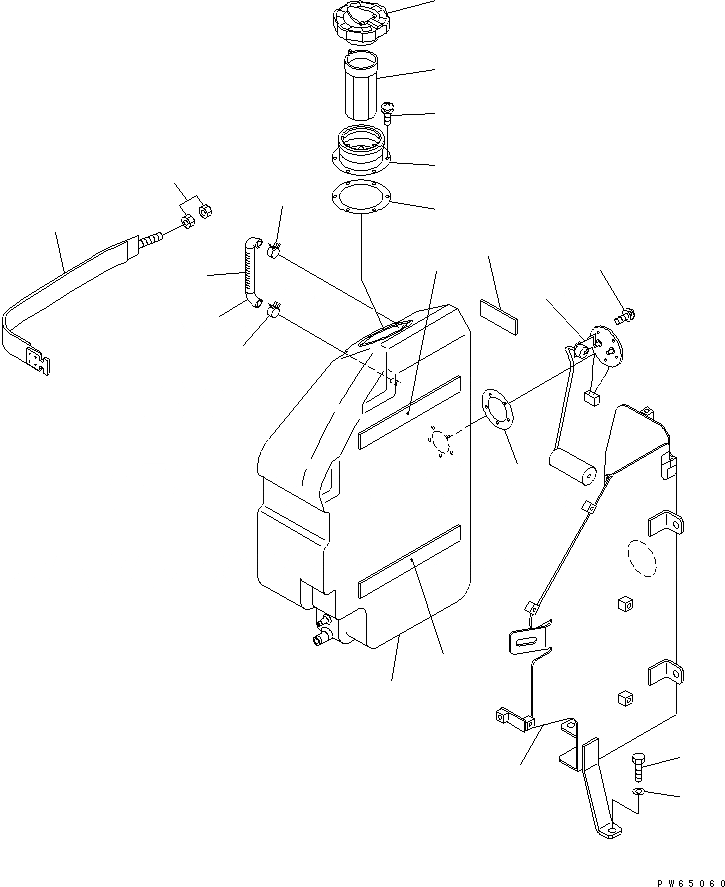 PW65060