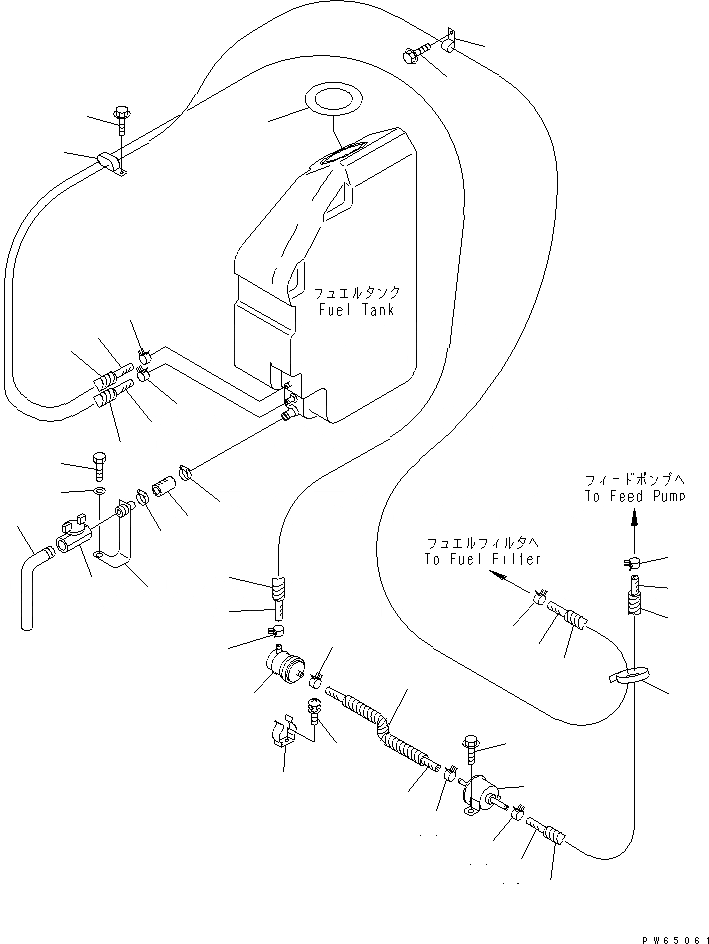 フュエルタンク
Fuel Tank

フィードポンプへ
To Feed Pump

フュエルフィルタへ
To Fuel Filter

PW65061