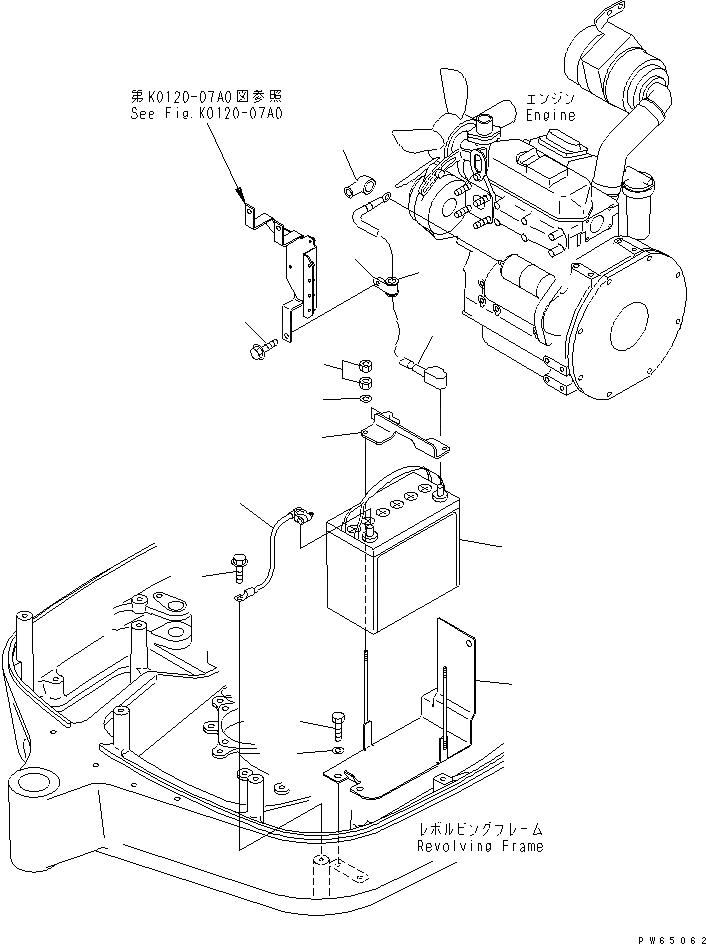 第K0120-07A0図参照
See Fig.K0120-07A0

エンジン
Engine

レボルビングフレーム
Revolving Frame

PW65062