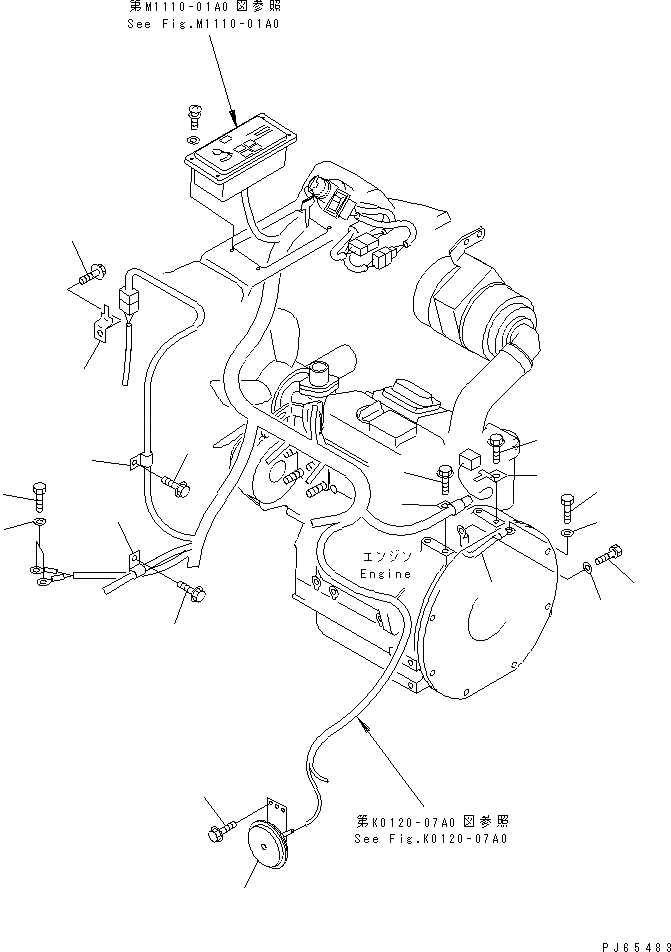 第M1110-01A0 図参照
See Fig.M1110-01A0

エンジン
Engine

第K0120-07A0 図参照
See Fig.K0120-07A0

PJ65483