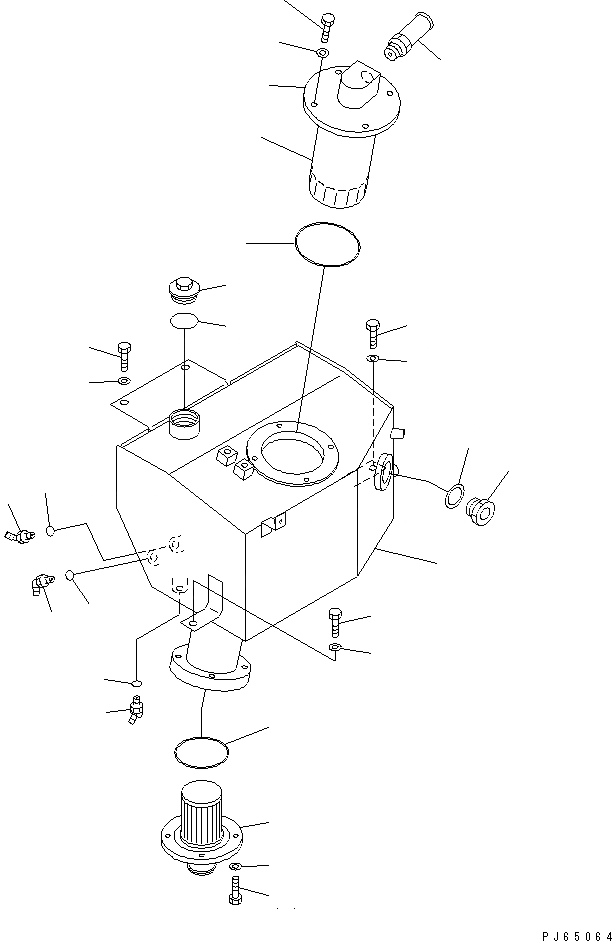 PJ65064