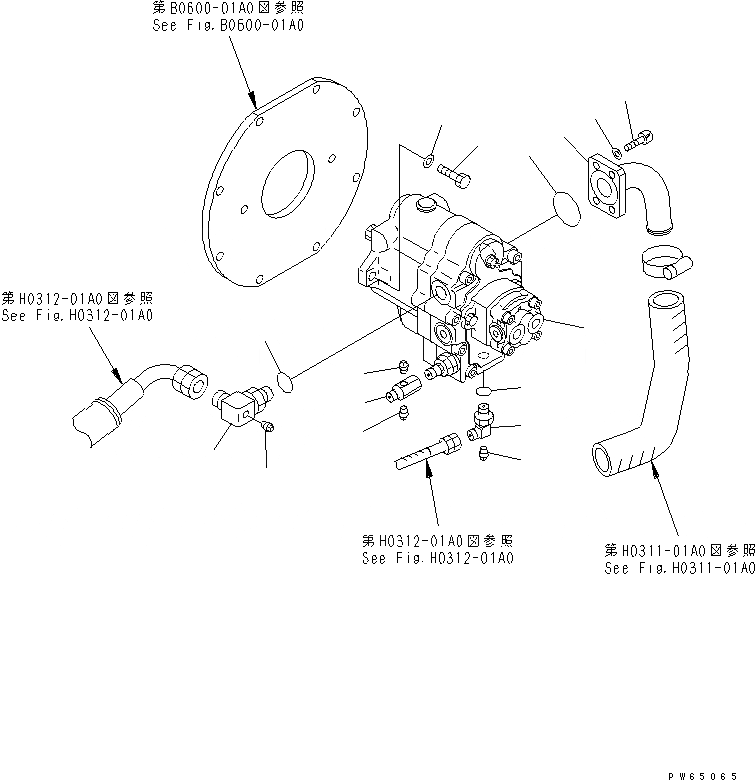 第B0600-01A0図参照
See Fig.B0600-01A0

第H0312-01A0図参照
See Fig.H0312-01A0

第H0312-01A0図参照
See Fig.H0312-01A0

第H0311-01A0図参照
See Fig.H0311-01A0

PW65065