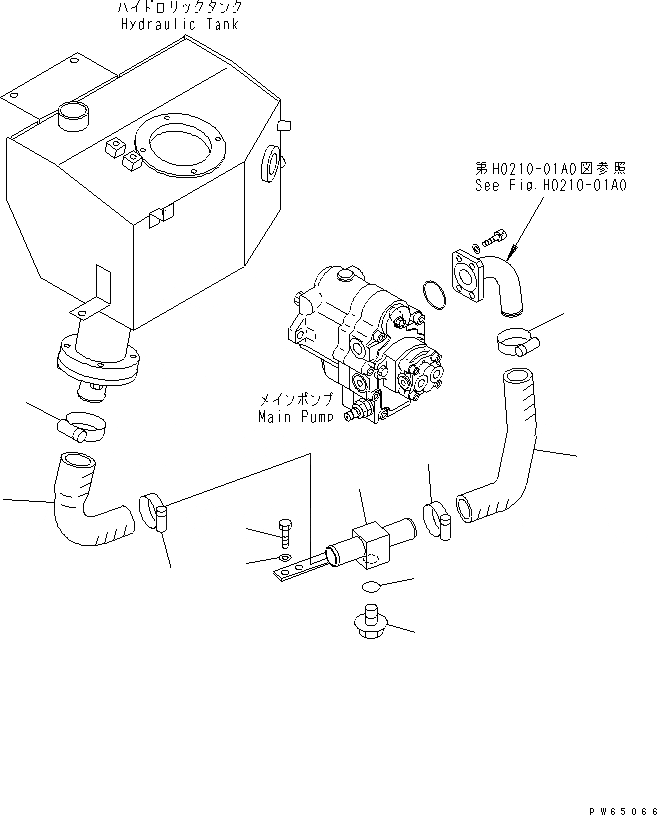 ハイドロリックタンク
Hydraulic Tank

第H0210-01A0図参照
See Fig.H0210-01A0

メインポンプ
Main Pump

PW65066