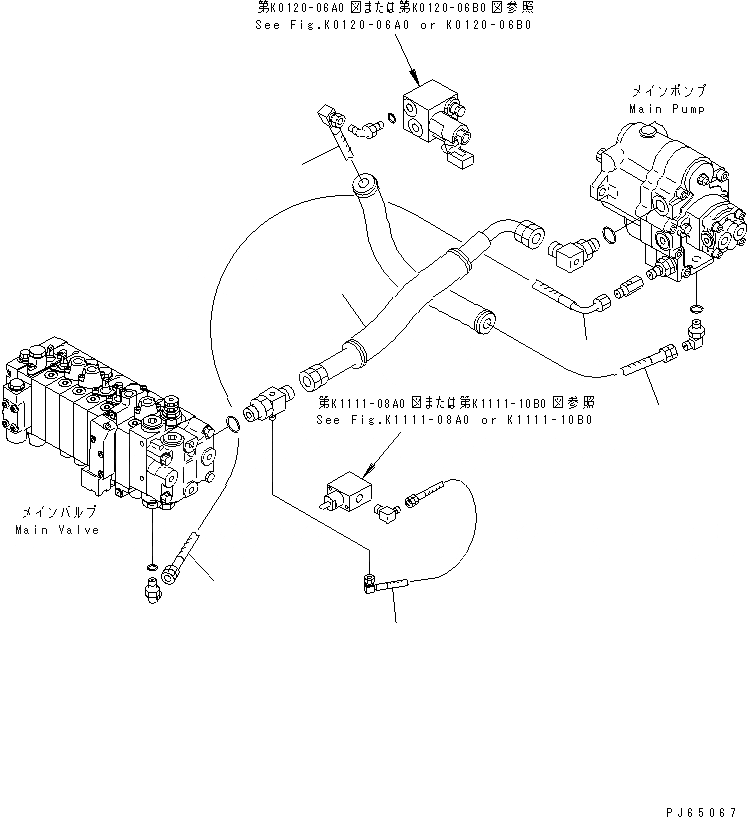 第K0120-06A0 図または第K0120-06B0 図参照
See Fig.K0120-06A0 or K0120-06B0

メインポンプ
Main Pump

第K1111-08A0 図または第K1111-10B0 図参照
See Fig.K1111-08A0 or K1111-10B0

メインバルブ
Main Valve

PJ65067