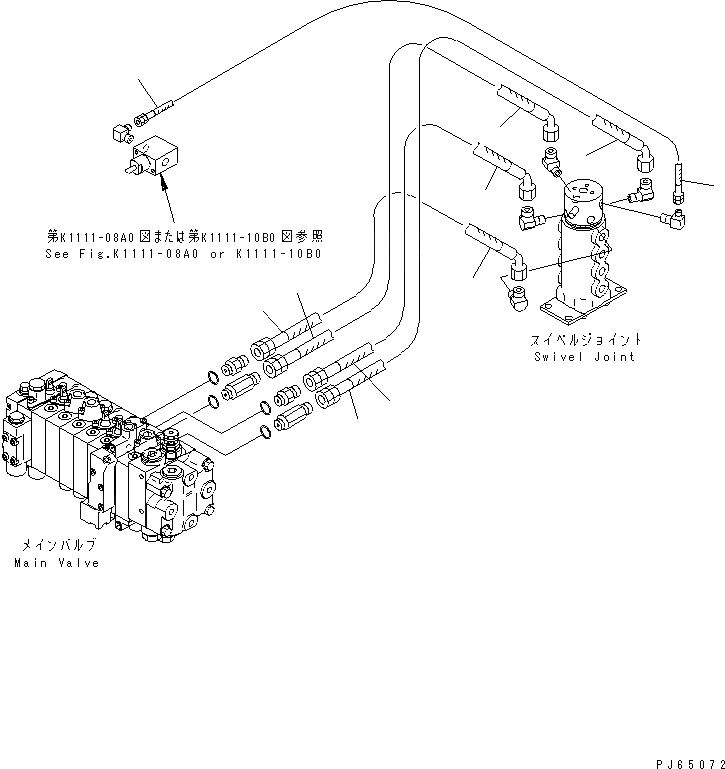 第K1111-08A0図または第K1111-10B0図参照
See Fig.K1111-08A0 or K1111-10B0

スイベルジョイント
Swivel Joint

メインバルブ
Main Valve

PJ65072