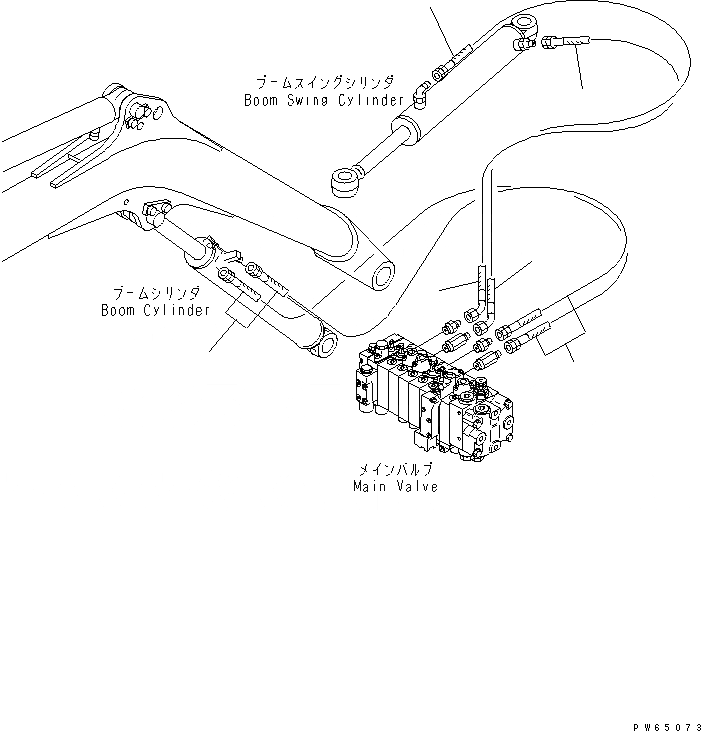 ブームスイングシリンダ
Boom Swing Cylinder

ブームシリンダ
Boom Cylinder

メインバルブ
Main Valve

PW65073