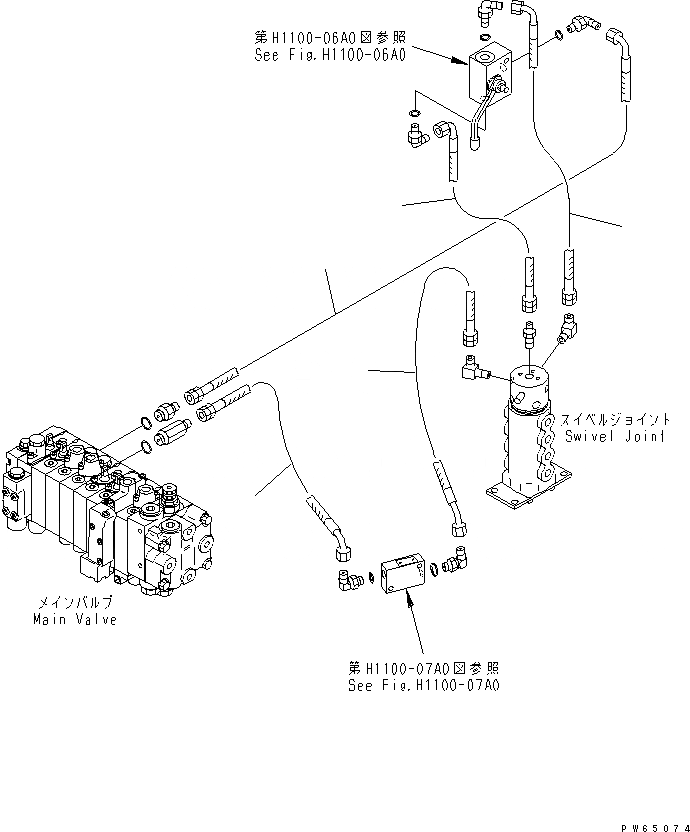 第H1100-06A0図参照
See Fig.H1100-06A0

スイベルジョイント
Swivel Joint

メインバルブ
Main Valve

第H1100-07A0図参照
See Fig.H1100-07A0

PW65074