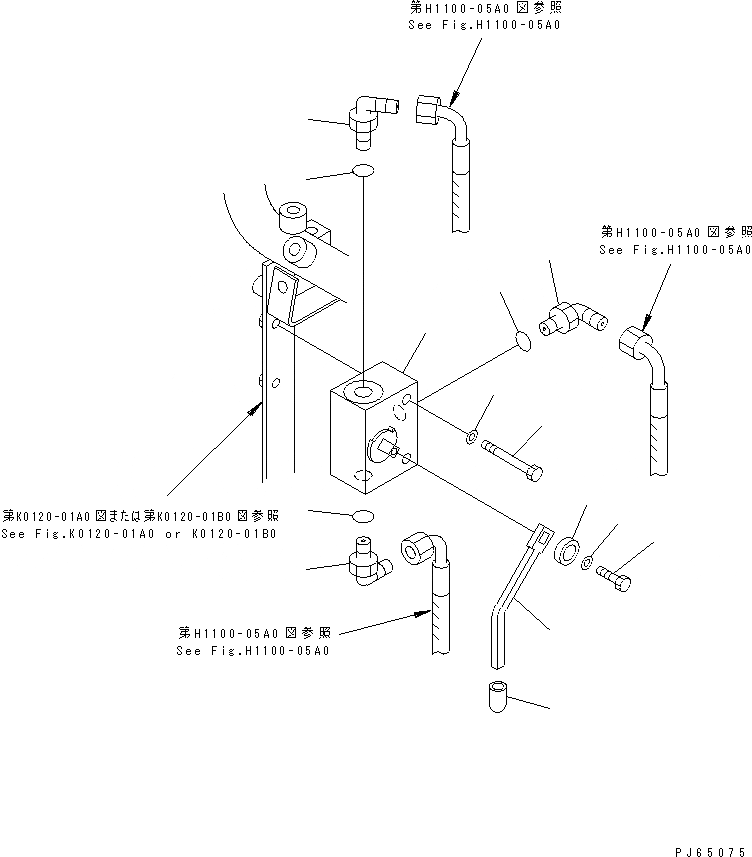 第H1100-05A0 図参照
See Fig.H1100-05A0

第H1100-05A0 図参照
See Fig.H1100-05A0

第K0120-01A0 図または第K0120-01B0 図参照
See Fig.K0120-01A0 or K0120-01B0

第H1100-05A0 図参照
See Fig.H1100-05A0

PJ65075