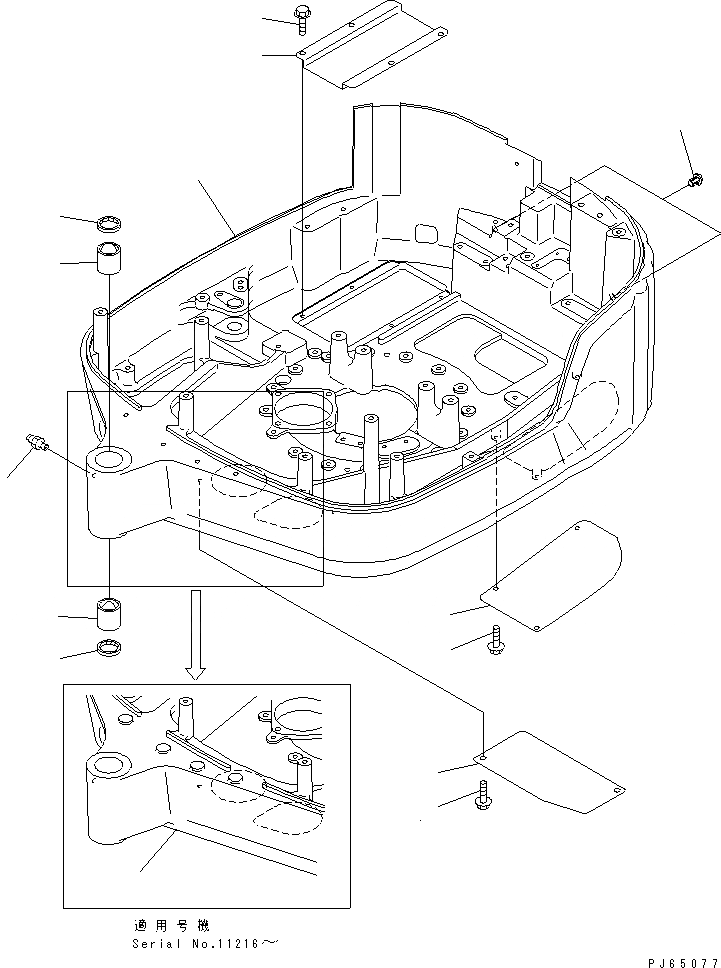 適用号機
Serial No.11216～

PJ65077