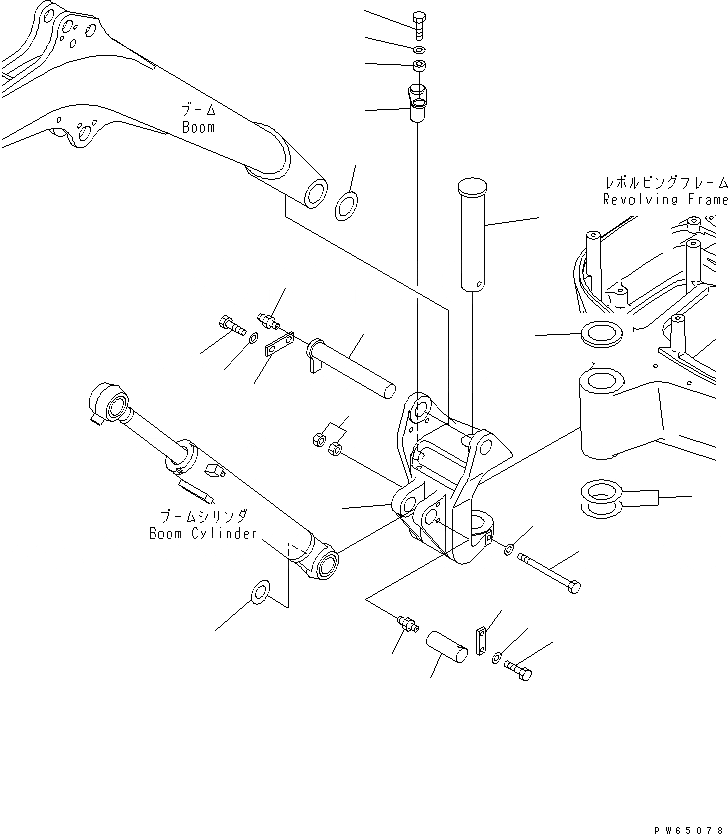 ブーム
Boom

レボルビングフレーム
Revolving Frame

ブームシリンダ
Boom Cylinder

PW65078