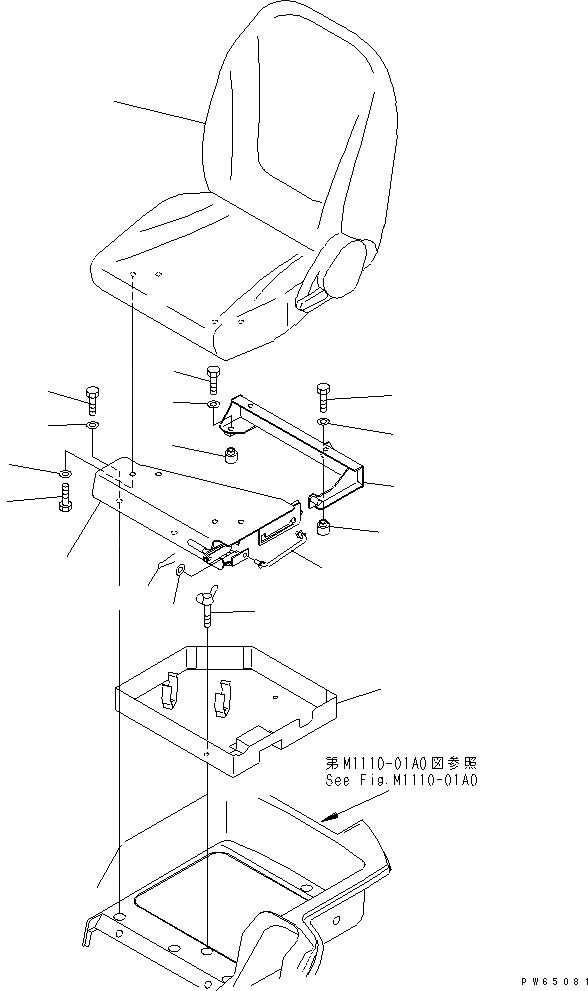 第M1110-01A0図参照
See Fig.M1110-01A0

PW65081