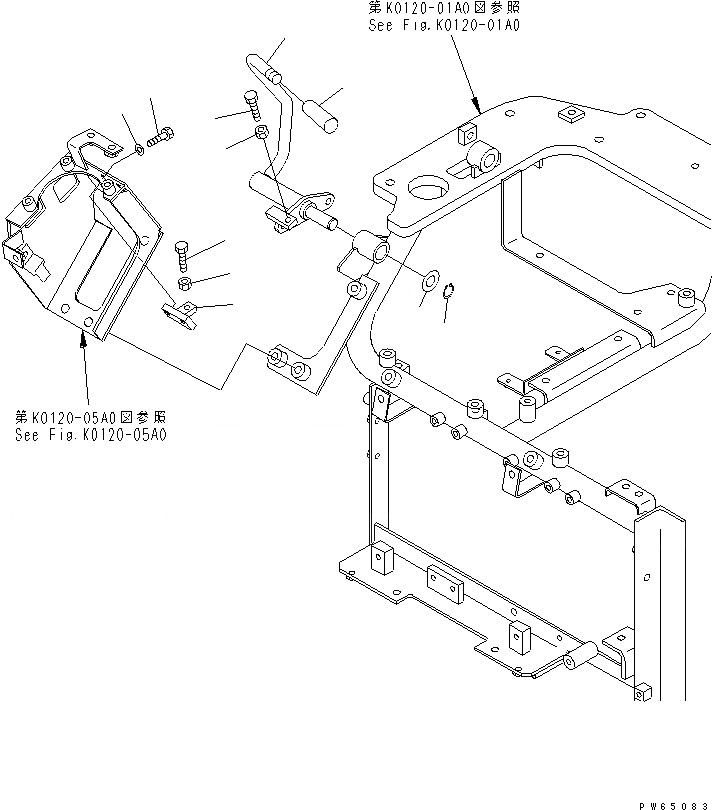 第K0120-01A0図参照
See Fig.K0120-01A0

第K0120-05A0図参照
See Fig.K0120-05A0

PW65083