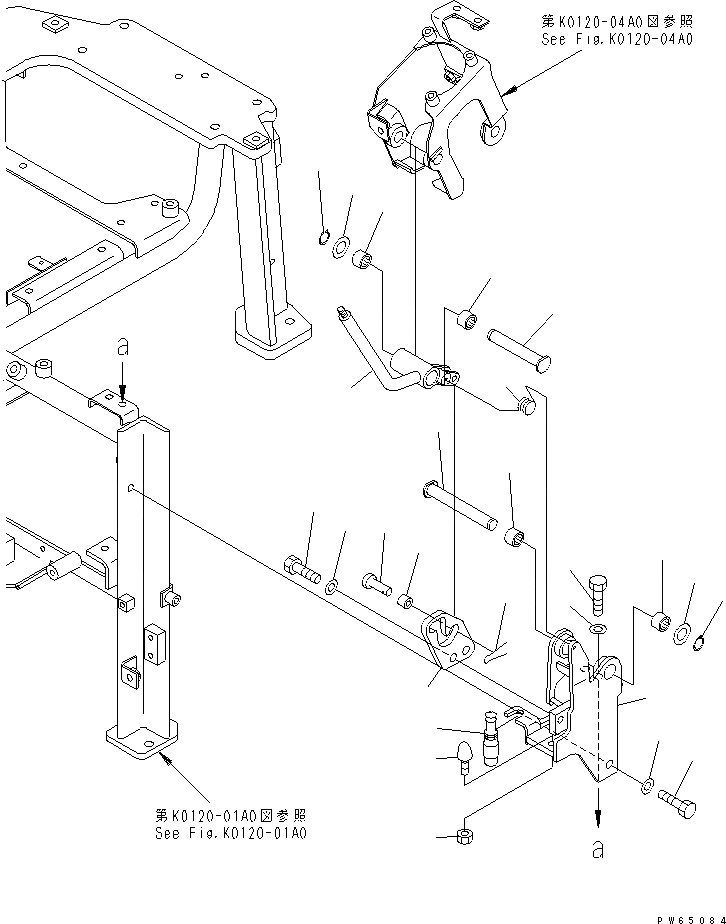 第K0120-04A0図参照
See Fig.K0120-04A0

a

第K0120-01A0図参照
See Fig.K0120-01A0

a

PW65084