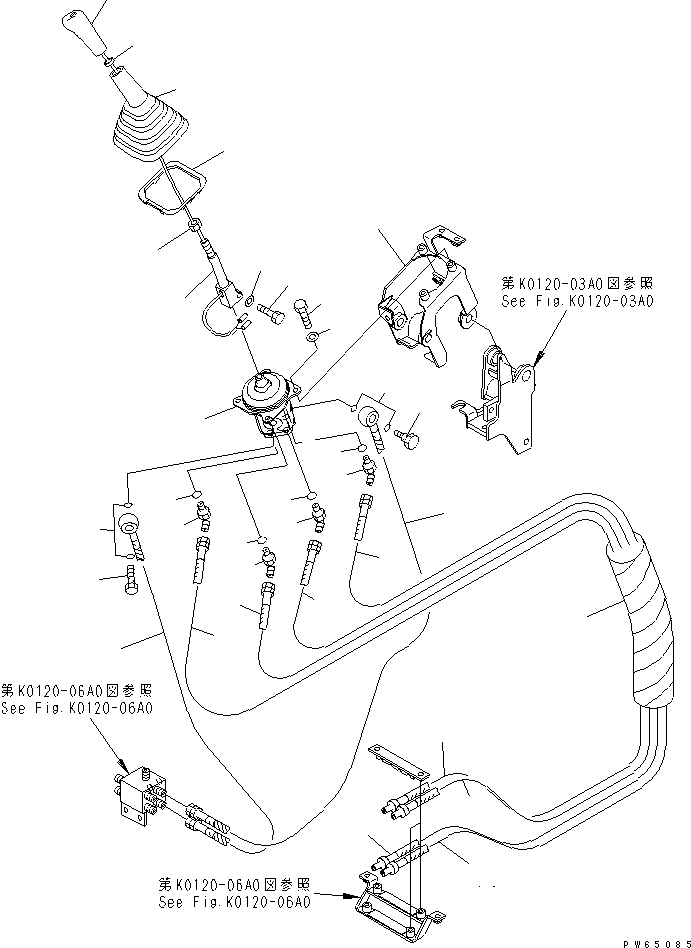 第K0120-03A0図参照
See Fig.K0120-03A0

第K0120-06A0図参照
See Fig.K0120-06A0

第K0120-06A0図参照
See Fig.K0120-06A0

PW65085