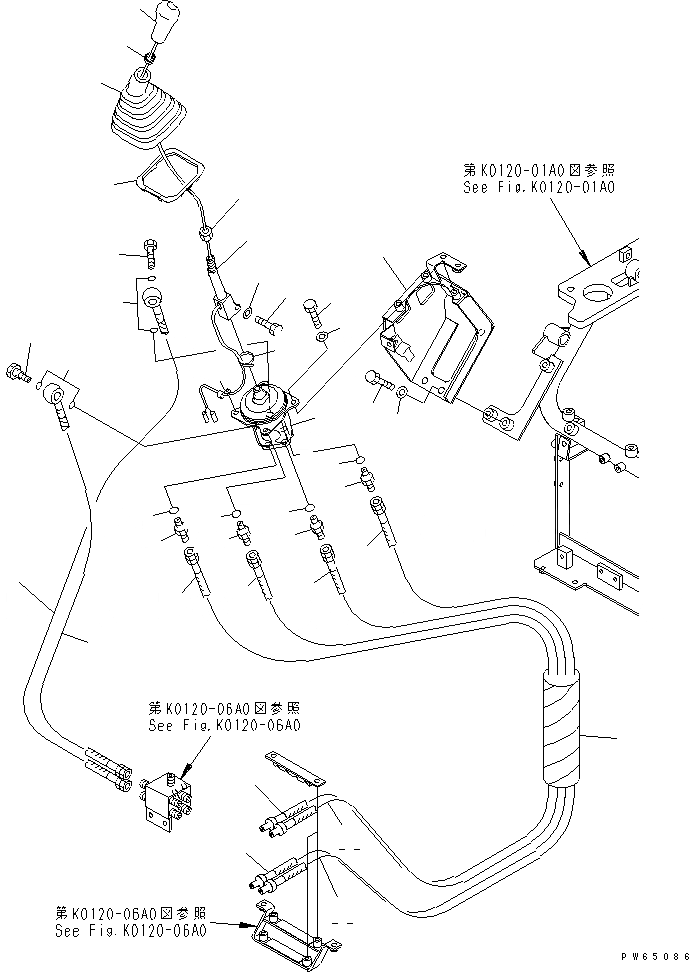 第K0120-01A0図参照
See Fig.K0120-01A0

第K0120-06A0図参照
See Fig.K0120-06A0

第K0120-06A0図参照
See Fig.K0120-06A0

PW65086