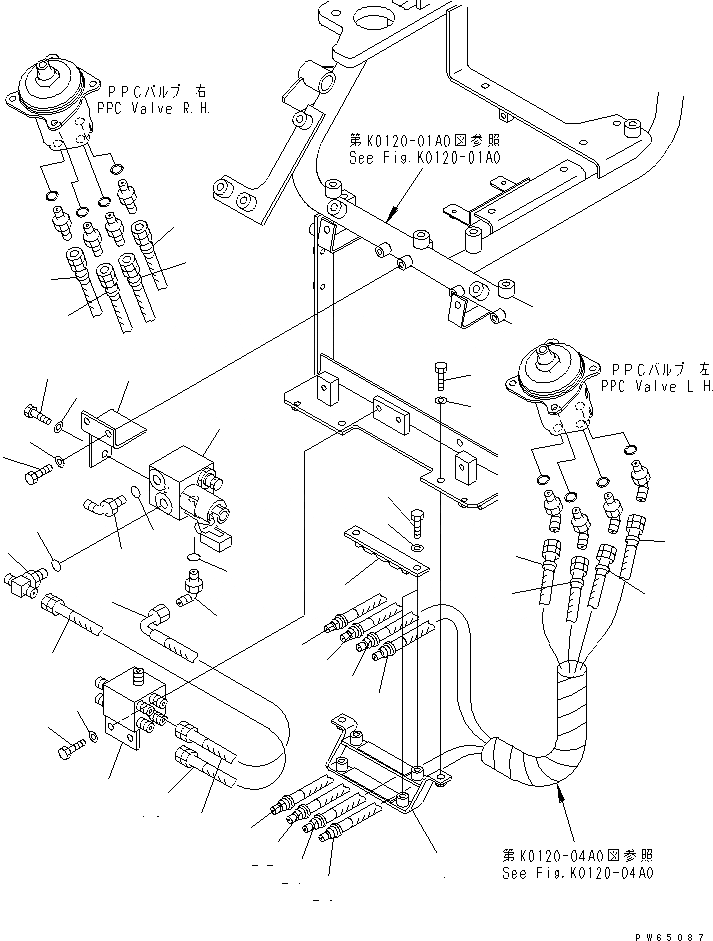 PPCバルブ 右
PPC Valve R.H.

第K0120-01A0図参照
See Fig.K0120-01A0

PPCバルブ 左
PPC Valve L.H.

第K0120-04A0図参照
See Fig.K0120-04A0

PW65087