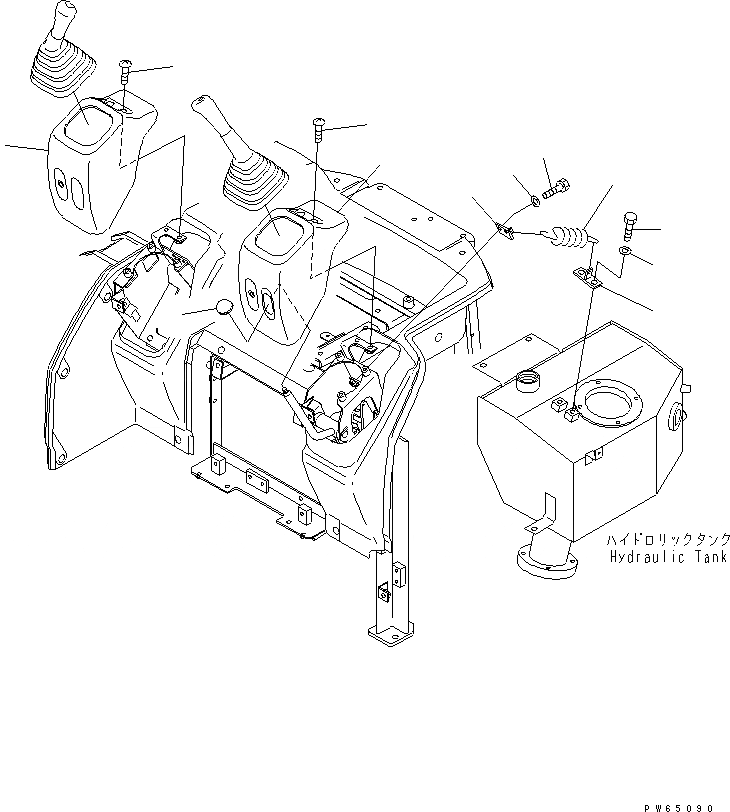 ハイドロリックタンク
Hydraulic Tank

PW65090