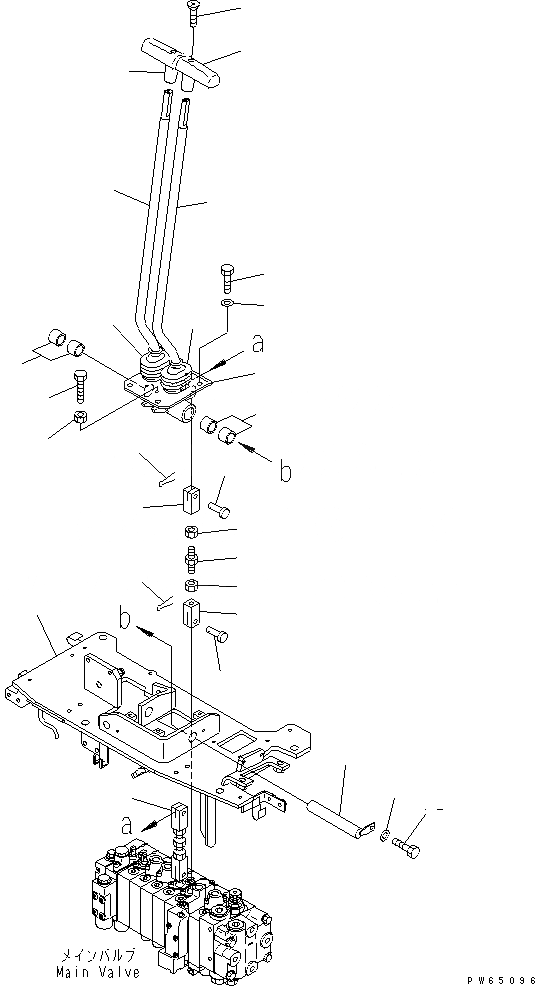 a

b

b

a

メインバルブ
Main Valve

PW65096