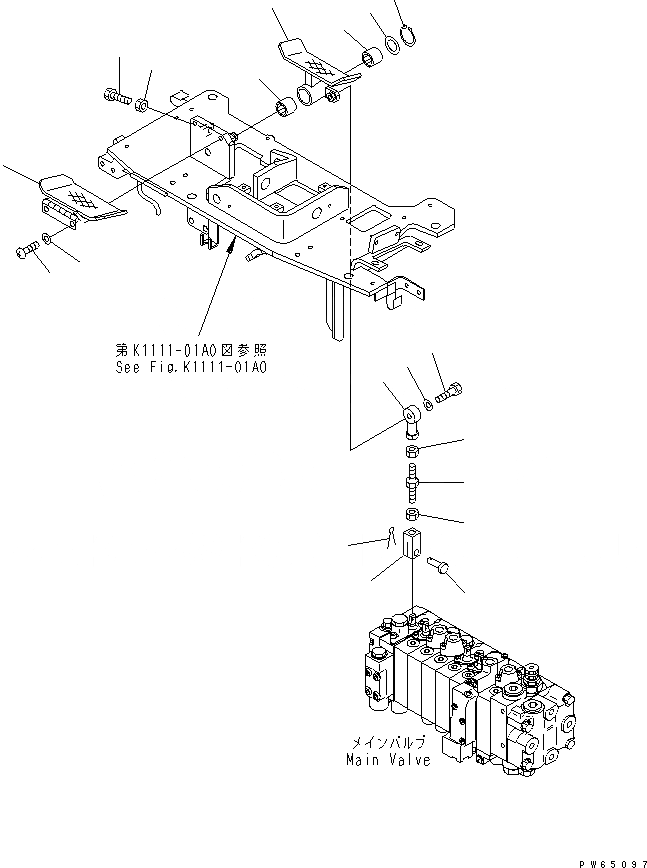 第K1111-01A0図参照
See Fig.K1111-01A0

メインバルブ
Main Valve

PW65097