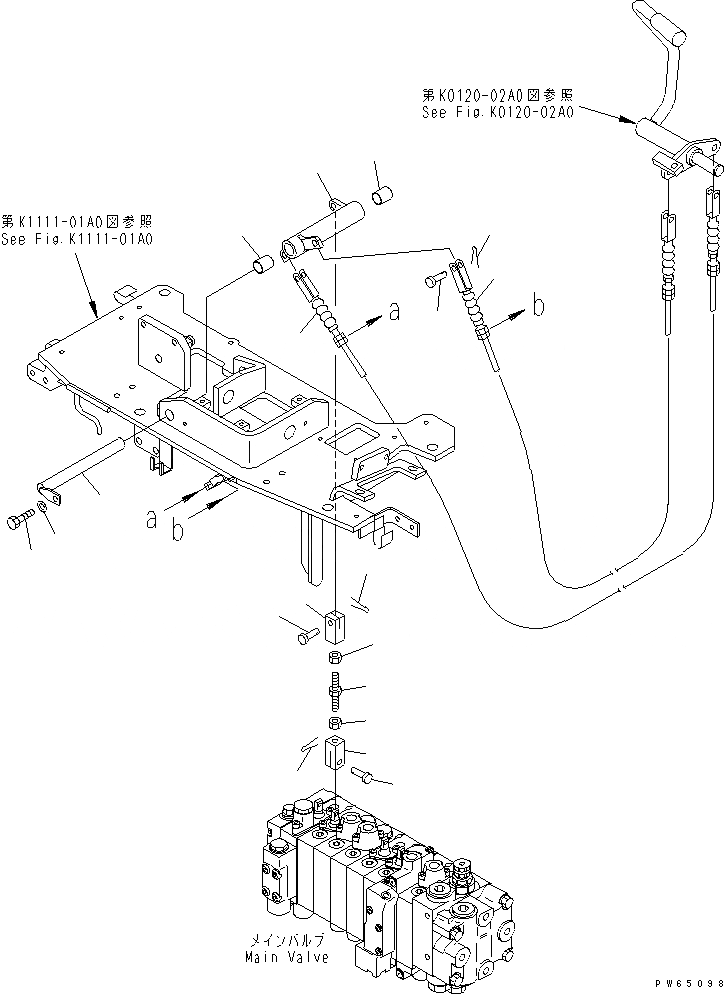 第K0120-02A0図参照
See Fig.K0120-02A0

第K1111-01A0図参照
See Fig.K1111-01A0

a

b

a

b

メインバルブ
Main Valve

PW65098