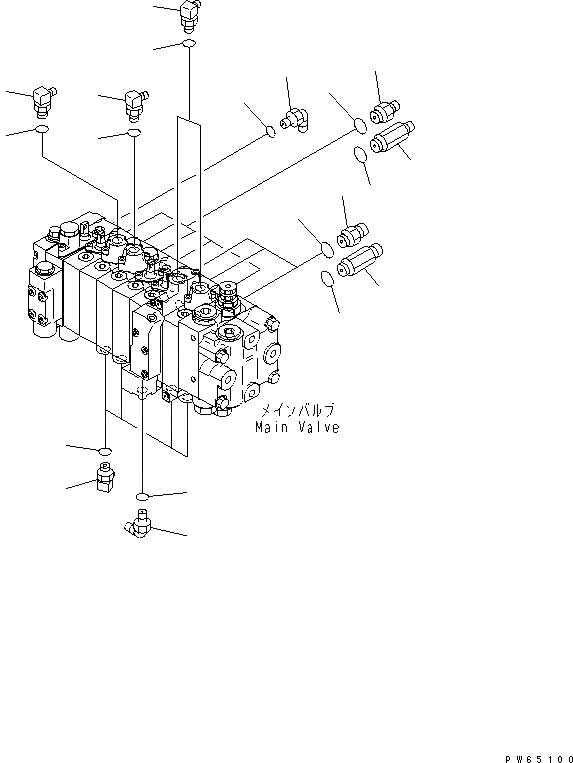 メインバルブ
Main Valve

PW65100