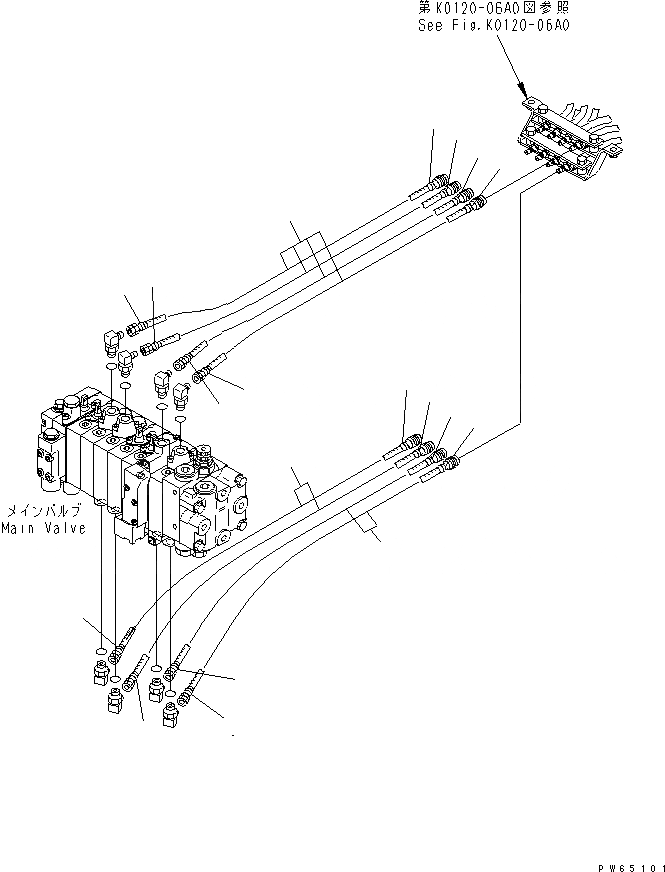 第K0120-06A0図参照
See Fig.K0120-06A0

メインバルブ
Main Valve

PW65101