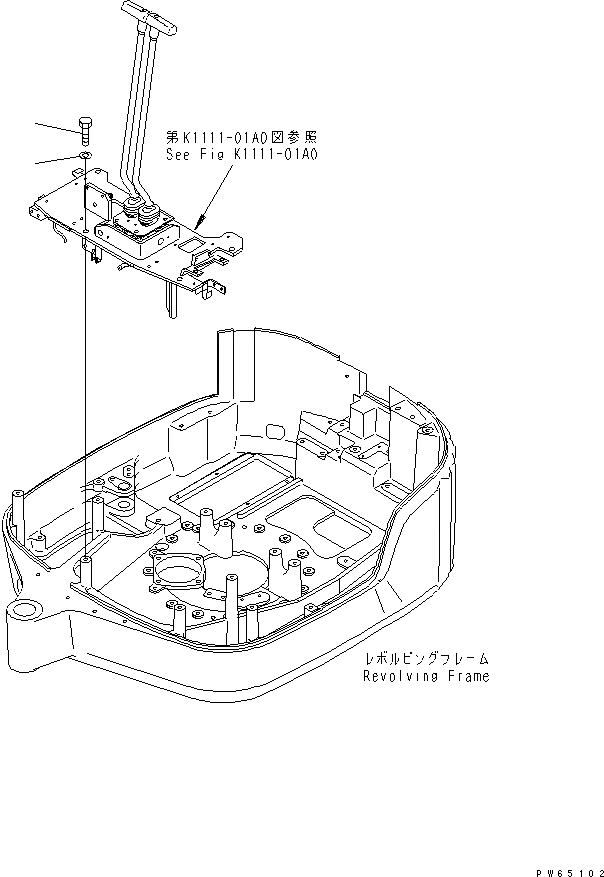 第K1111-01A0図参照
See Fig K1111-01A0

レボルビングフレーム
Revolving Frame

PW65102