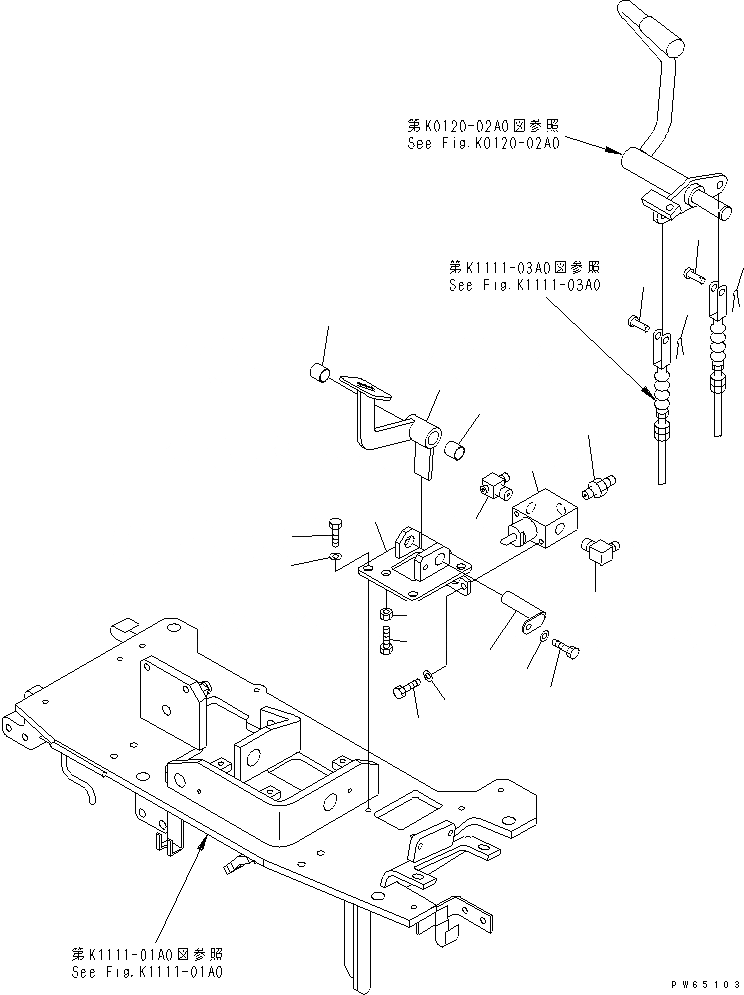 第K0120-02A0図参照
See Fig.K0120-02A0

第K1111-03A0図参照
See Fig.K1111-03A0

第K1111-01A0図参照
See Fig.K1111-01A0

PW65103