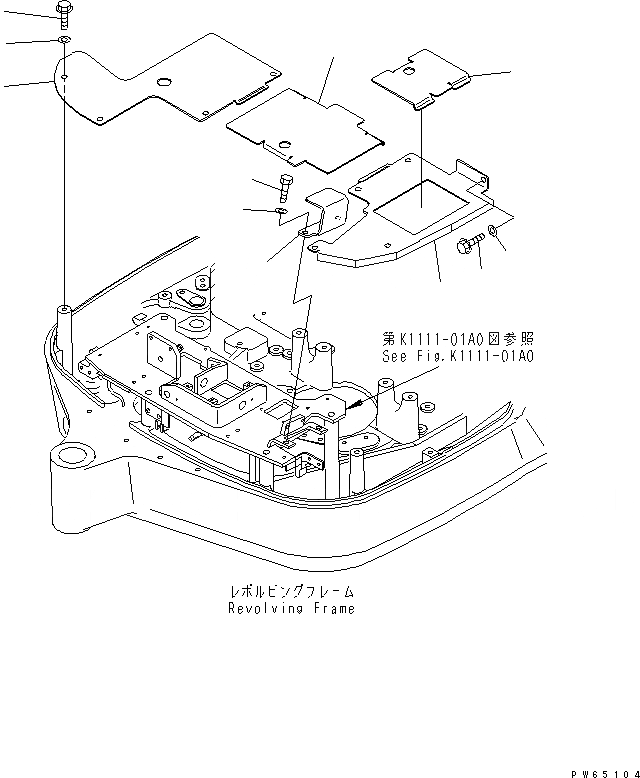 第K1111-01A0図参照
See Fig.K1111-01A0

レボルビングフレーム
Revolving Frame

PW65104