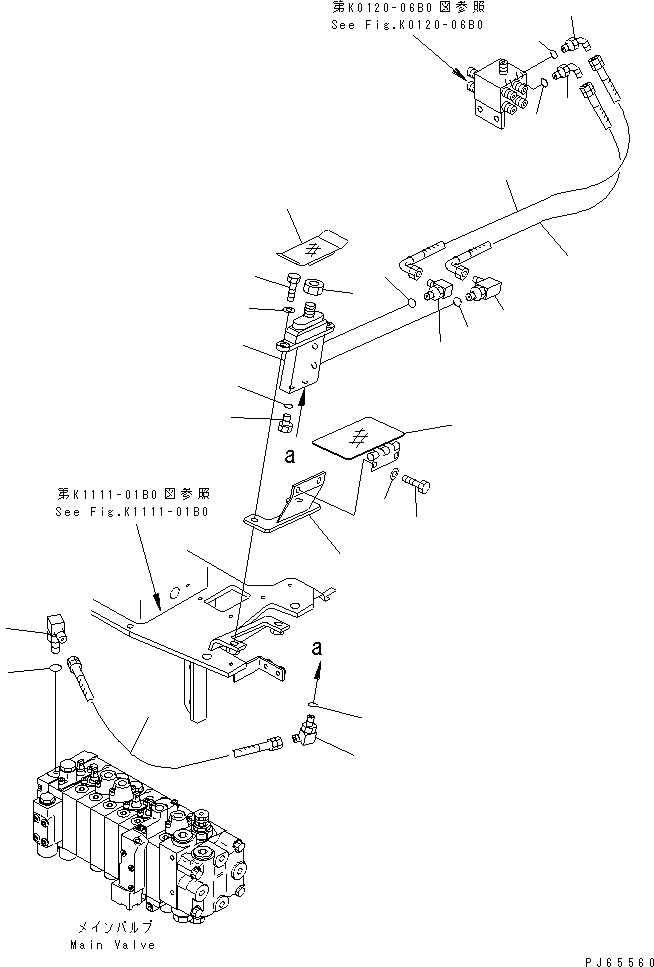 第K0120-06B0図参照
See Fig.K0120-06B0

a

第K1111-01B0図参照
See Fig.K1111-01B0

a

メインバルブ
Main Valve

PJ65560