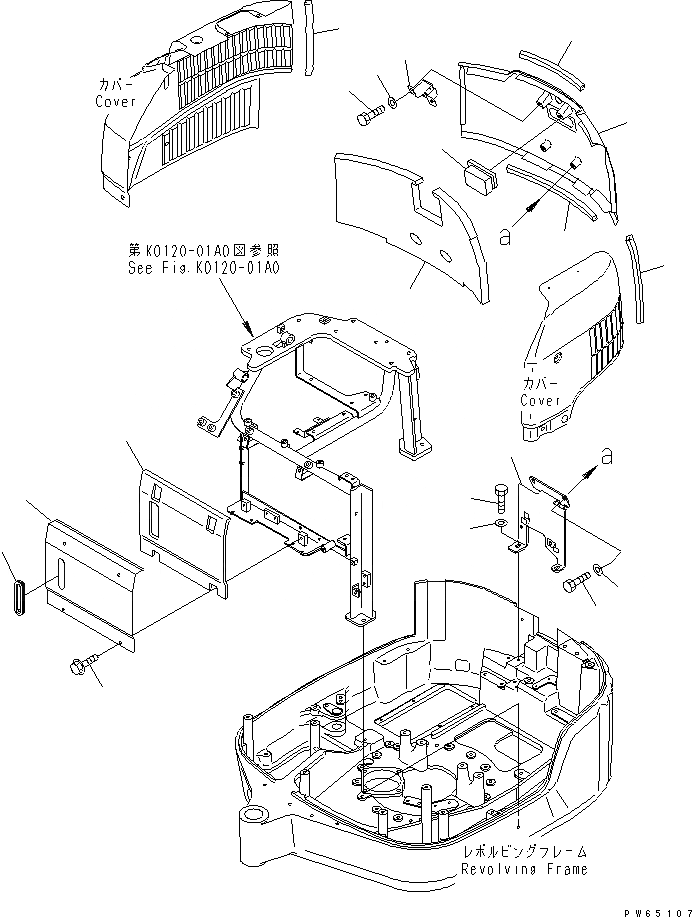 カバー
Cover

a

第K0120-01A0図参照
See Fig.K0120-01A0

カバー
Cover

a

レボルビングフレーム
Revolving Frame

PW65107