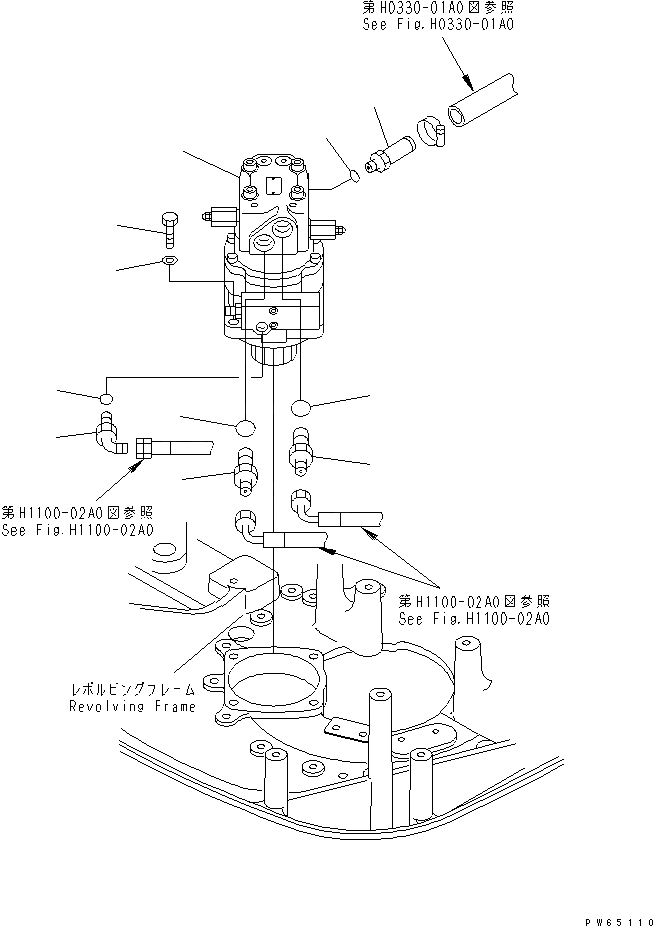 第H0330-01A0図参照
See Fig.H0330-01A0

第H1100-02A0図参照
See Fig.H1100-02A0

第H1100-02A0図参照
See Fig.H1100-02A0

レボルビングフレーム
Revolving Frame

PW65110