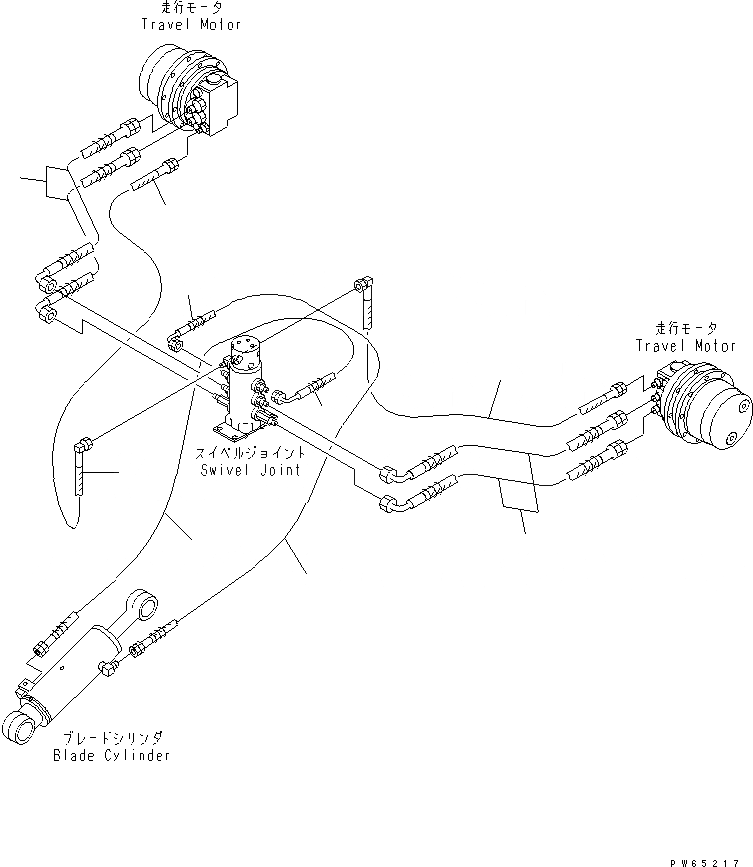 走行モータ
Travel Motor

走行モータ
Travel Motor

スイベルジョイント
Swivel Joint

ブレードシリンダ
Blade Cylinder

PW65217