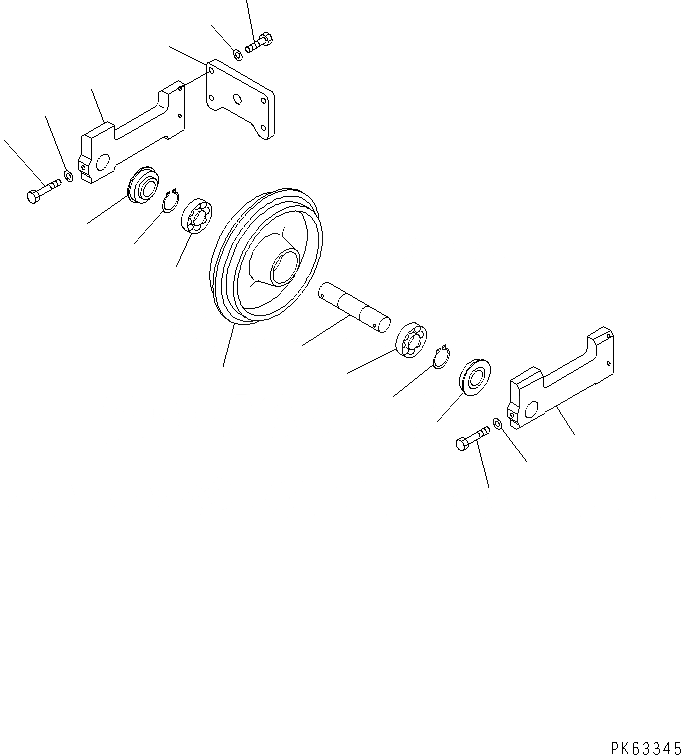 PK63345