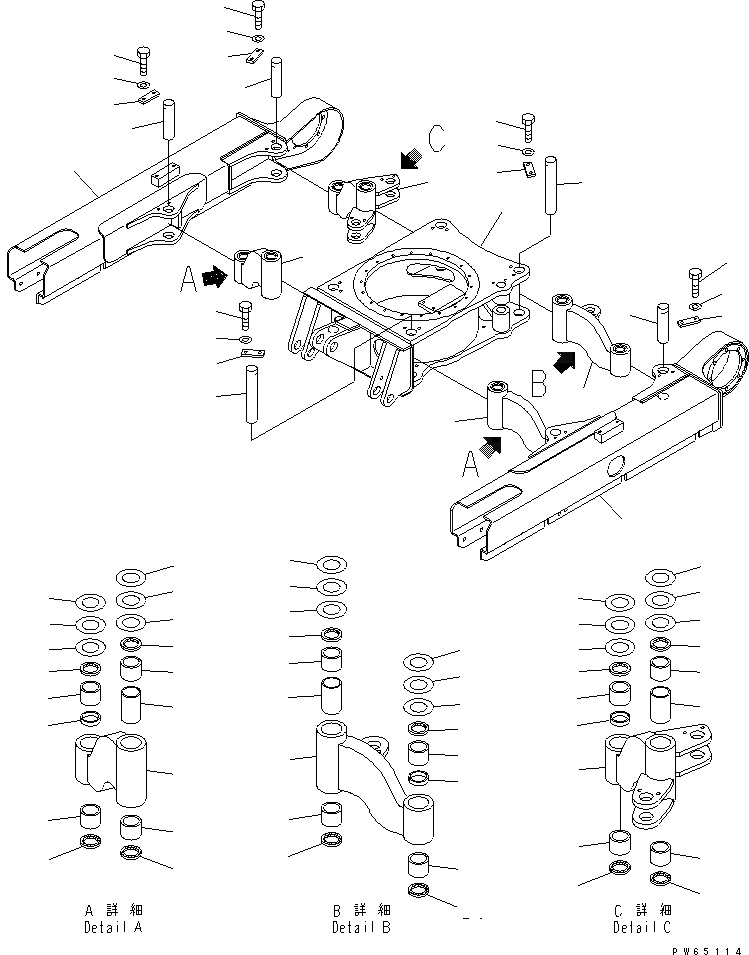 C

A

B

A

A 詳 細
Detail A

B 詳 細
Detail B

C 詳 細
Detail C

PW65114