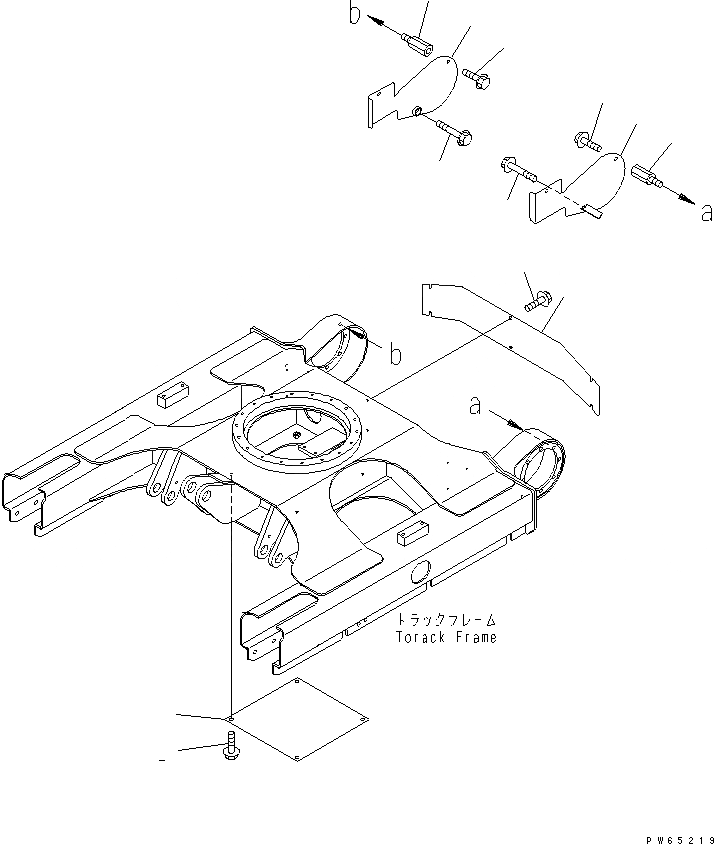 b

a

b

a

トラックフレーム
Torack Frame

PW65219