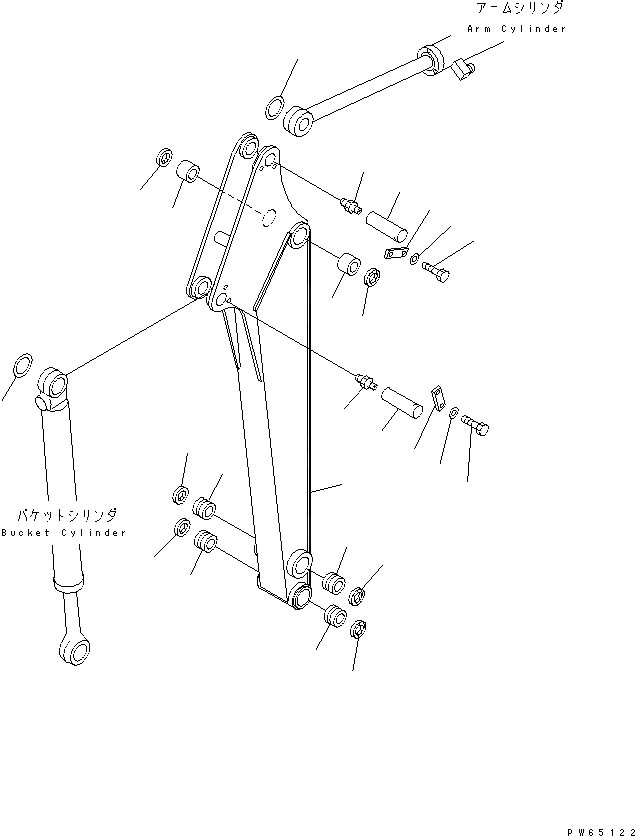 アームシリンダ
Arm Cylinder

バケットシリンダ
Bucket Cylinder

PW65122