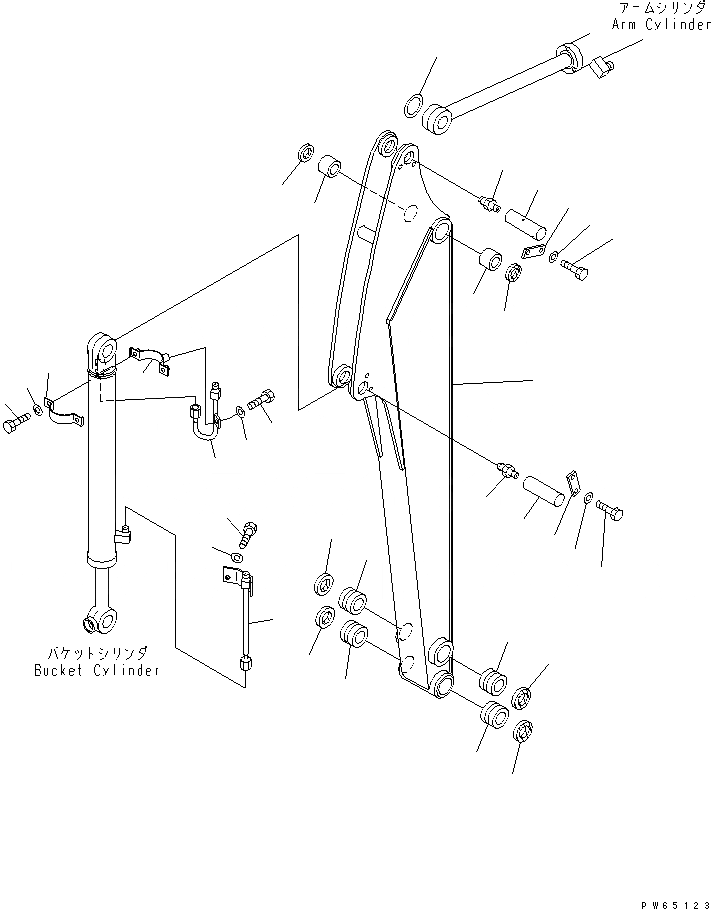 アームシリンダ
Arm Cylinder

バケットシリンダ
Bucket Cylinder

PW65123