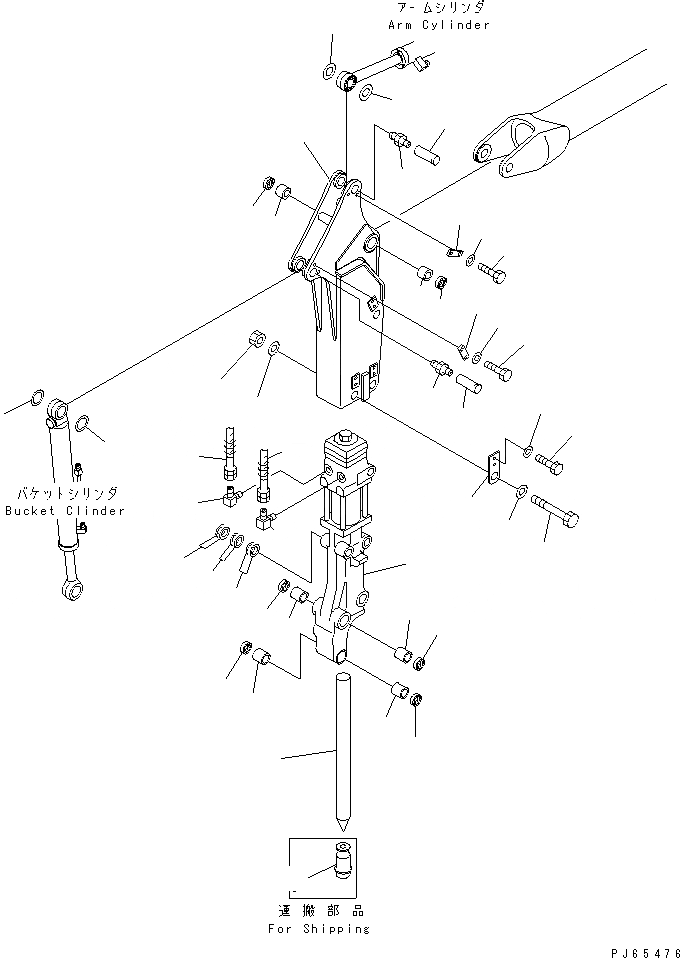 アームシリンダ
Arm Cylinder

バケットシリンダ
Bucket Clinder

運搬部品
For Shipping

PJ65476