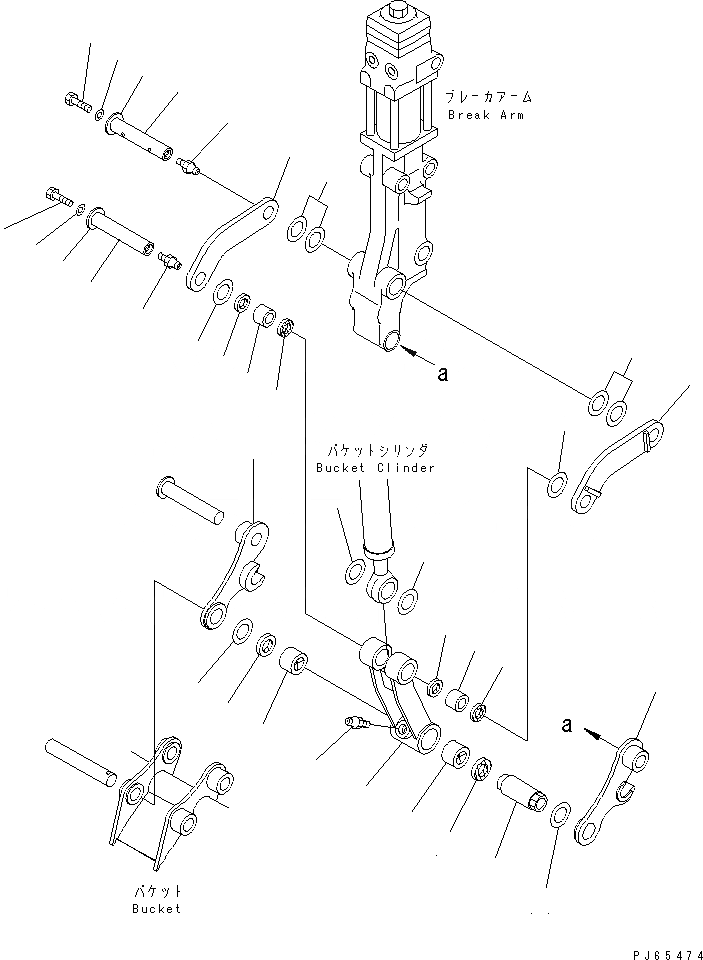 ブレーカアーム
Break Arm

a

バケットシリンダ
Bucket Clinder

a

バケット
Bucket

PJ65474