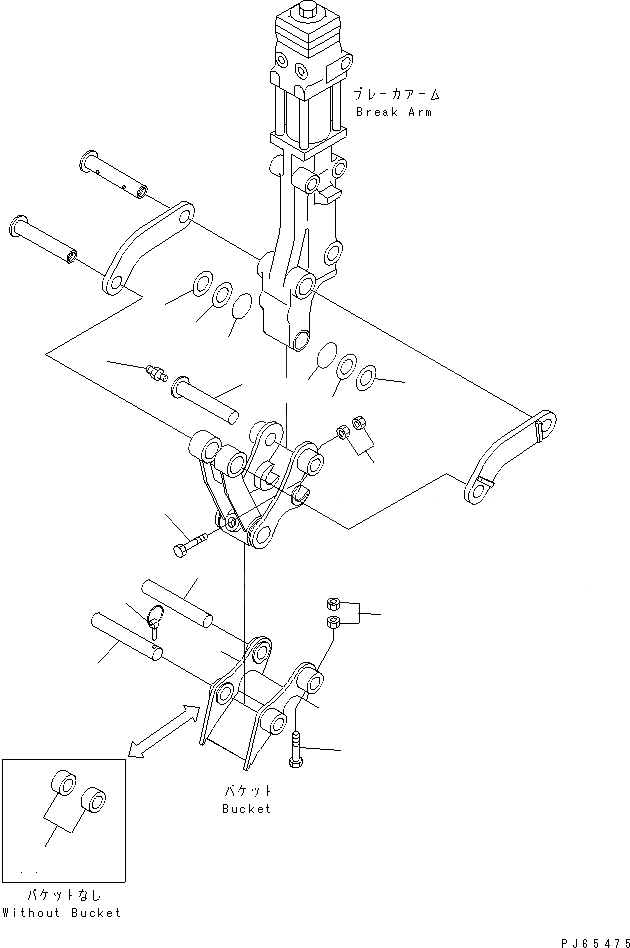 ブレーカアーム
Break Arm

バケット
Bucket

バケットなし
Without Bucket

PJ65475