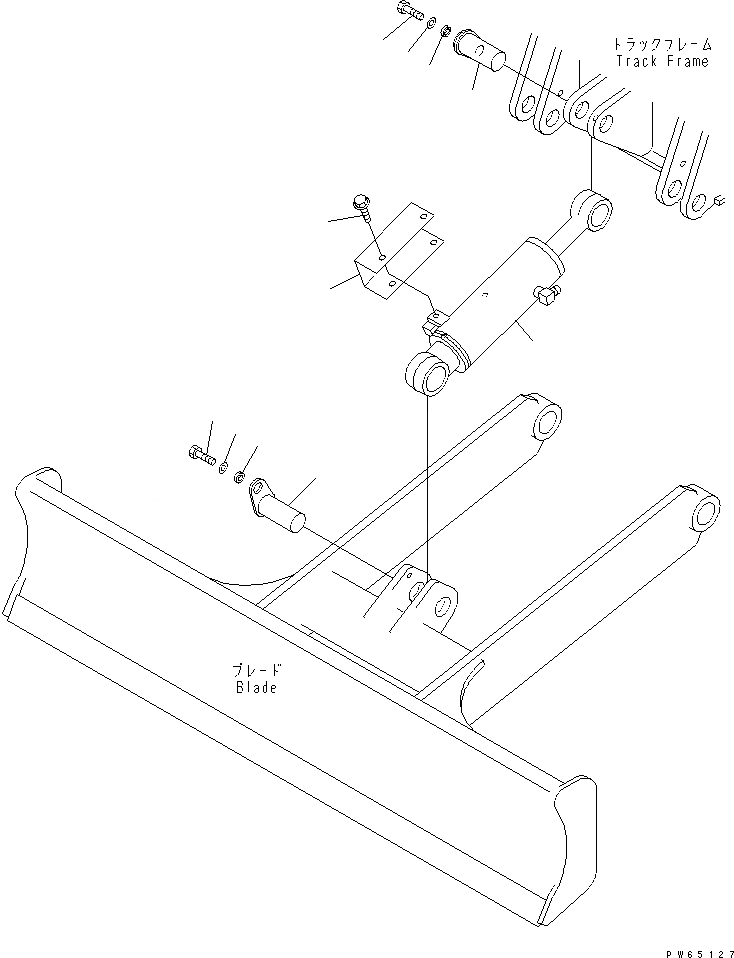 トラックフレーム
Track Frame

ブレード
Blade

PW65127