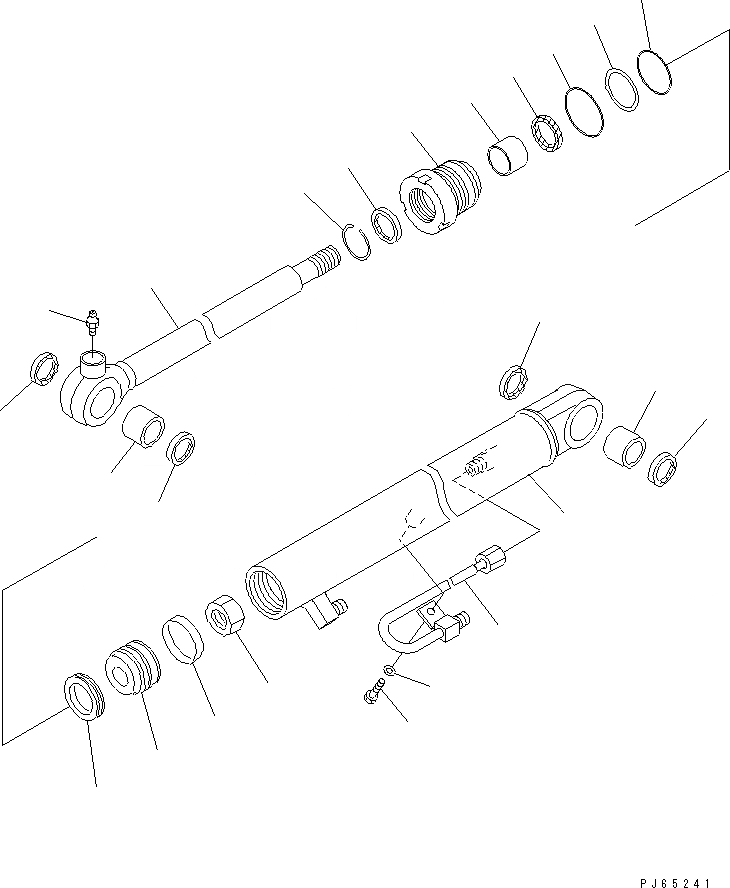 PJ65241