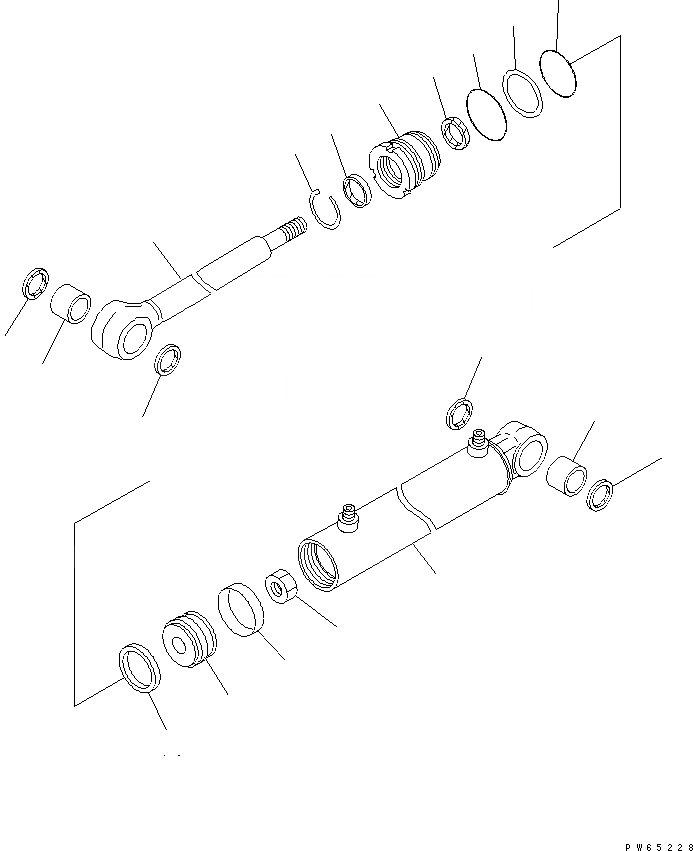 PW65228