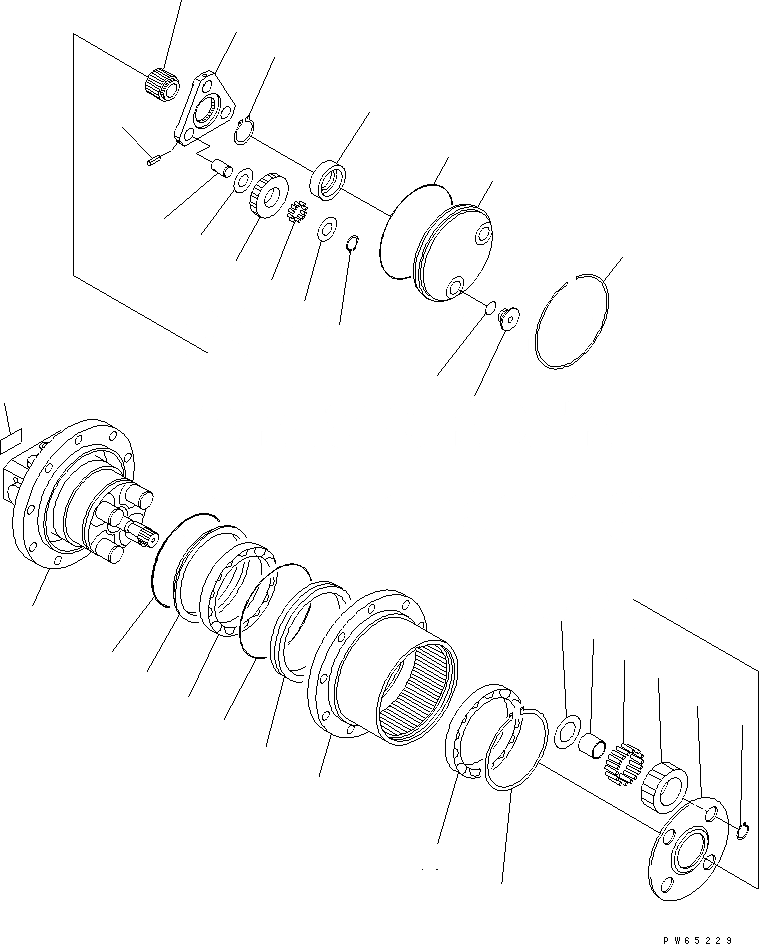 PW65229